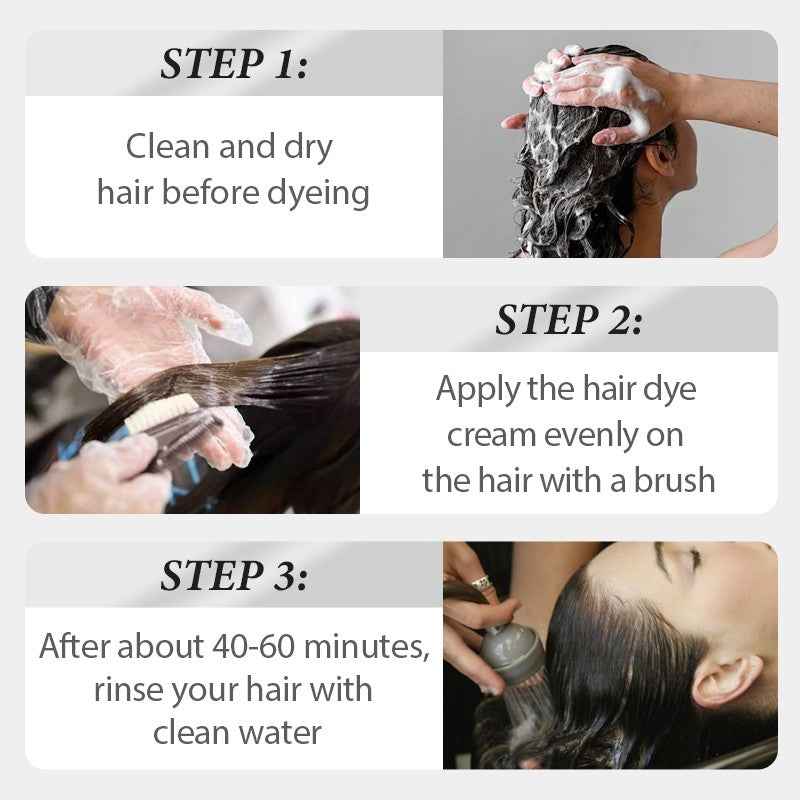 STEP 1:

Clean and dry hair before dyeing

STEP 2:

Apply the hair dye cream evenly on the hair with a brush

STEP 3:

After about 40-60 minutes, rinse your hair with clean water