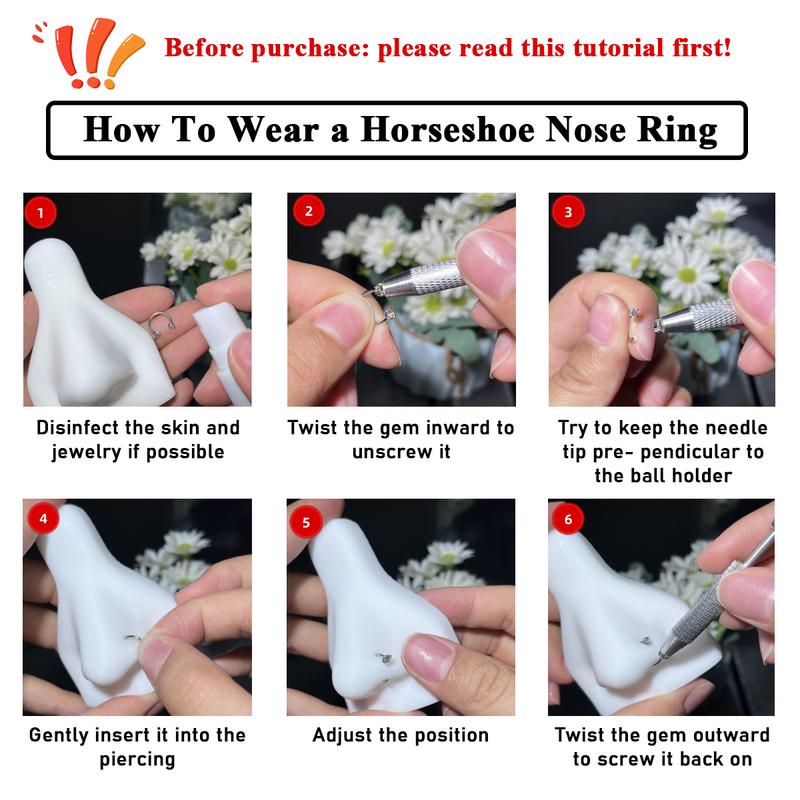 Before purchase: please read this tutorial first!

How To Wear a Horseshoe Nose Ring

1

Disinfect the skin and jewelry if possible

2

Twist the gem inward to unscrew it

3

Try to keep the needle tip pre- pendicular to the ball holder

4

Gently insert it into the piercing

5

Adjust the position

6

Twist the gem outward to screw it back on