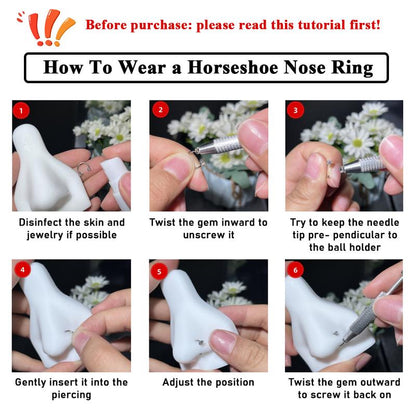 Before purchase: please read this tutorial first!

How To Wear a Horseshoe Nose Ring

1

Disinfect the skin and jewelry if possible

2

Twist the gem inward to unscrew it

3

Try to keep the needle tip pre- pendicular to the ball holder

4

Gently insert it into the piercing

5

Adjust the position

6

Twist the gem outward to screw it back on